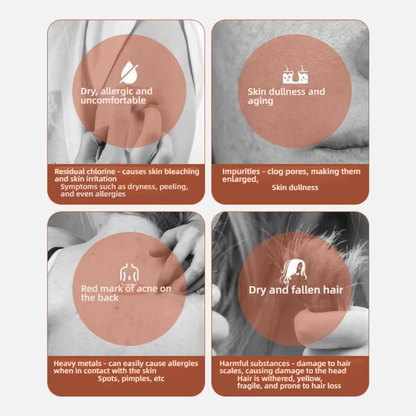 Dry, allergic and uncomfortable

Residual chlorine - causes skin bleaching and skin irritation
Symptoms such as dryness, peeling, and even allergies

Skin dullness and aging

Impurities - clog pores, making them enlarged,
Skin dullness

Red mark of acne on the back

Heavy metals - can easily cause allergies when in contact with the skin
Spots, pimples, etc

Dry and fallen hair

Harmful substances - damage to hair scales, causing damage to the head
Hair is withered, yellow, fragile, and prone to hair loss